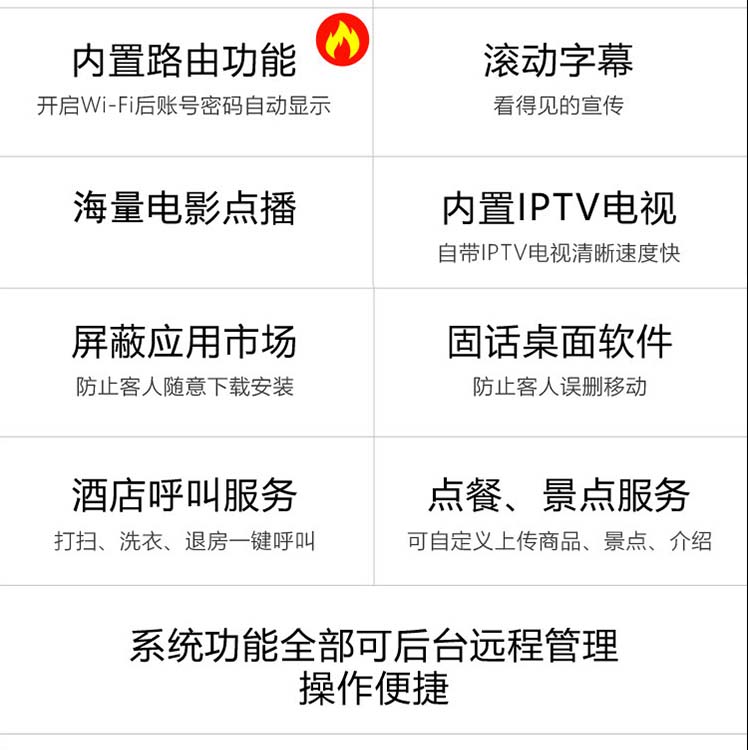 内置路由功能
开启Wi-Fi后账号密码自动显示

滚动字幕
看得见的宣传

海量电影点播

内置IPTV电视
自带IPTV电视清晰速度快

屏蔽应用市场
防止客人随意下载安装

固话桌面软件
防止客人误删移动

酒店呼叫服务
打扫、洗衣、退房一键呼叫

点餐、景点服务
可自定义上传商品、景点、介绍

系统功能全部可后台远程管理
操作便捷